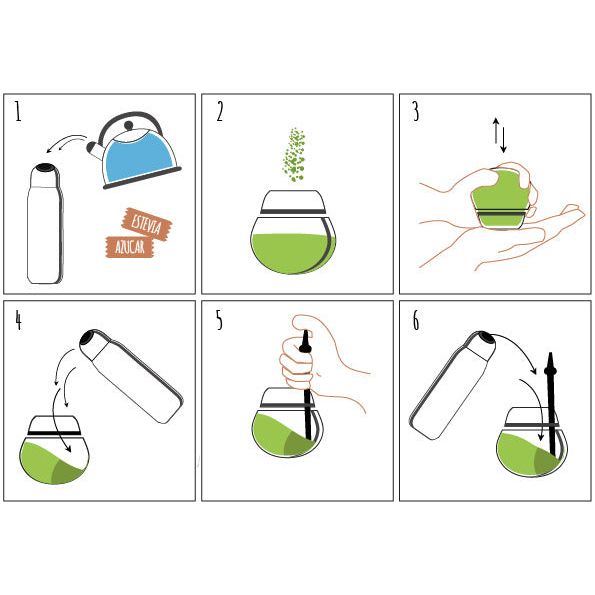 1

ESTEVIA

AZUCAR

2

3

4

5

6